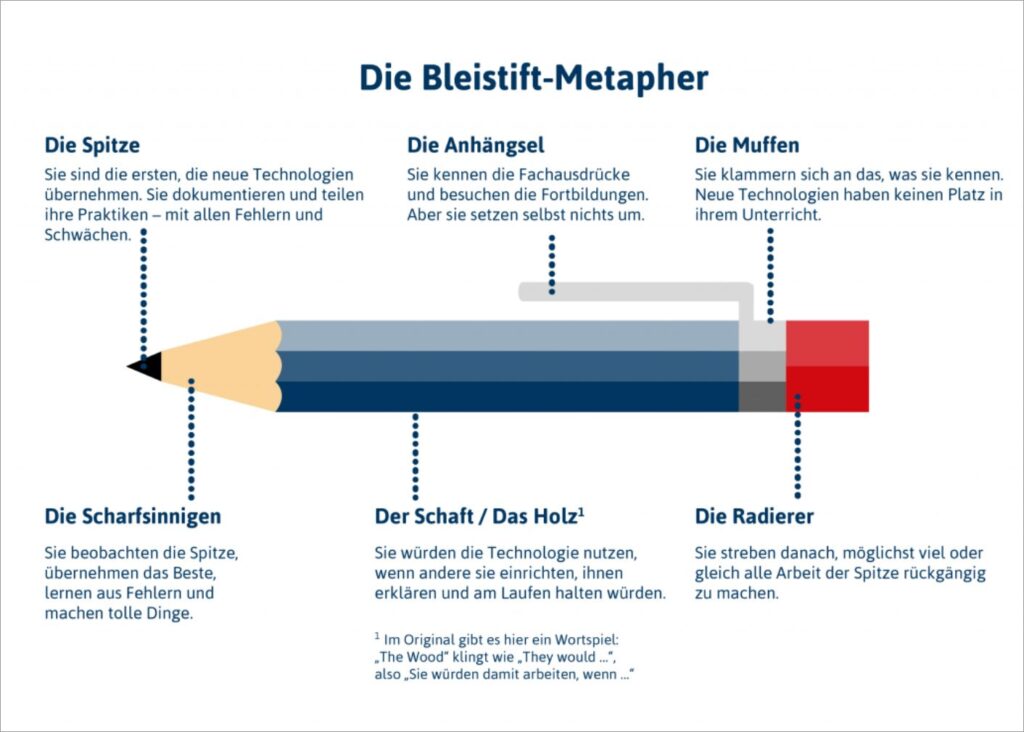 Die Bleistift-Metapher

Die Spitze
Sie sind die ersten, die neue Technologien übernehmen. Sie dokumentieren und teilen ihre Praktiken – mit allen Fehlern und Schwächen.

Die Anhängsel
Sie kennen die Fachausdrücke und besuchen die Fortbildungen. Aber sie setzen selbst nichts um.

Die Muffen
Sie klammern sich an das, was sie kennen. Neue Technologien haben keinen Platz in ihrem Unterricht.

Die Scharfsinnigen
Sie beobachten die Spitze, übernehmen das Beste, lernen aus Fehlern und machen tolle Dinge.

Der Schaft / Das Holz$^1$
Sie würden die Technologie nutzen, wenn andere sie einrichten, ihnen erklären und am Laufen halten würden.

$^1$ Im Original gibt es hier ein Wortspiel: „The Wood" klingt wie „They would ...", also „Sie würden damit arbeiten, wenn ..."

Die Radierer
Sie streben danach, möglichst viel oder gleich alle Arbeit der Spitze rückgängig zu machen.